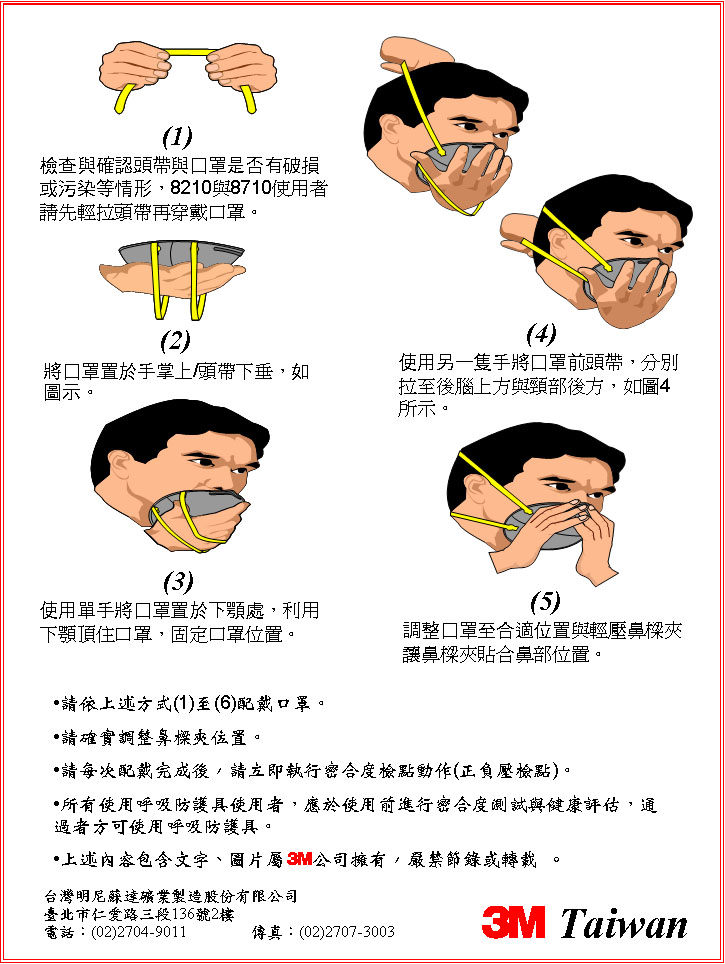 (1)
檢查與確認頭帶與口罩是否有破損或污染等情形，8210與8710使用者請先輕拉頭帶再穿戴口罩。

(2)
將口罩置於手掌上/頭帶下垂，如圖示。

(3)
使用單手將口罩置於下顎處，利用下顎頂住口罩，固定口罩位置。

(4)
使用另一隻手將口罩前頭帶，分別拉至後腦上方與頸部後方，如圖4所示。

(5)
調整口罩至合適位置與輕壓鼻樑夾讓鼻樑夾貼合鼻部位置。

•請依上述方式(1)至(6)配戴口罩。

•請確實調整鼻樑夾位置。

•請每次配戴完成後，請立即執行密合度檢點動作(正負壓檢點)。

•所有使用呼吸防護具使用者，應於使用前進行密合度測試與健康評估，通過者方可使用呼吸防護具。

•上述內容包含文字、圖片屬3M公司擁有，嚴禁節錄或轉載 。

台灣明尼蘇達礦業製造股份有限公司
臺北市仁愛路三段136號2樓
電話：(02)2704-9011 傳真：(02)2707-3003

3M Taiwan